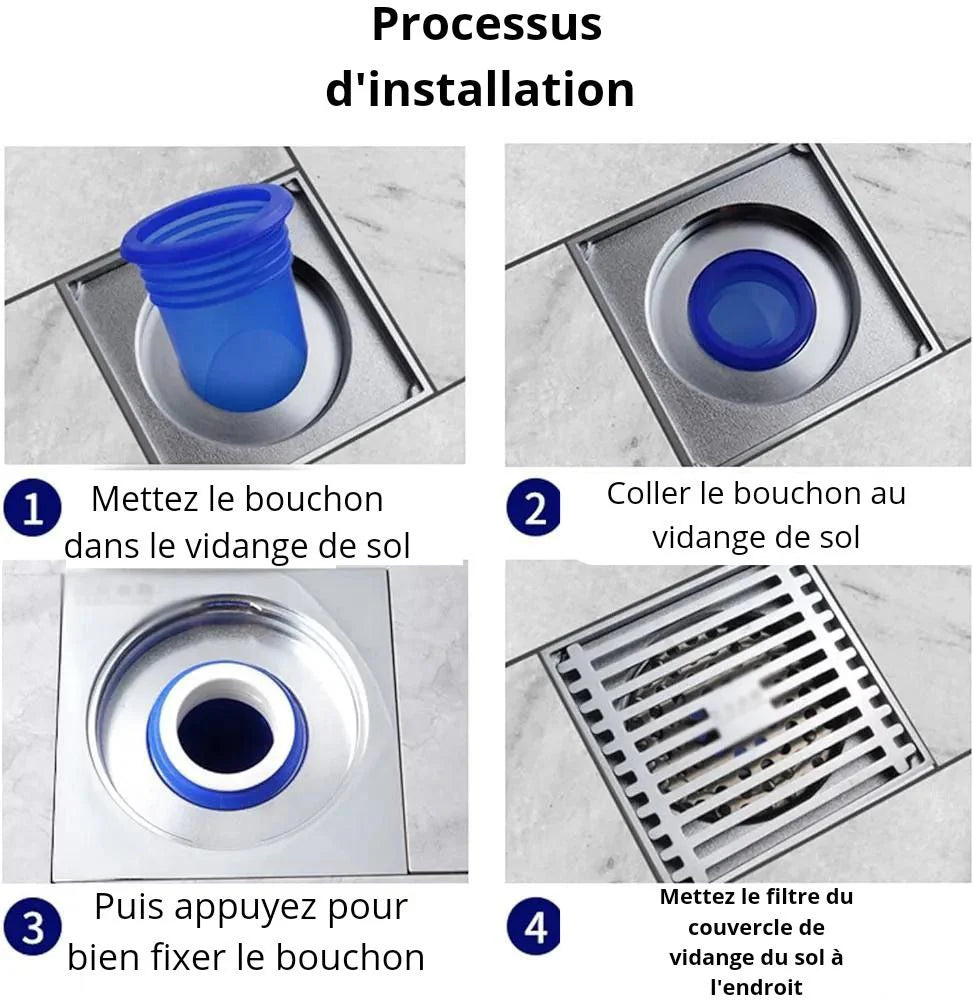 Processus d'installation

1 Mettez le bouchon dans le vidange de sol

2 Coller le bouchon au vidange de sol

3 Puis appuyez pour bien fixer le bouchon

4 Mettez le filtre du couvercle de vidange du sol à l'endroit